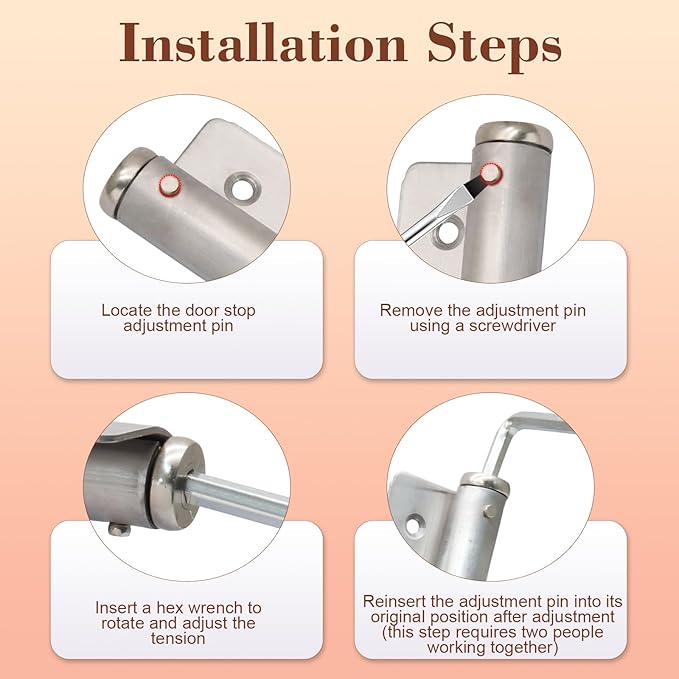 Installation Steps

Locate the door stop adjustment pin

Remove the adjustment pin using a screwdriver

Insert a hex wrench to rotate and adjust the tension

Reinsert the adjustment pin into its original position after adjustment (this step requires two people working together)